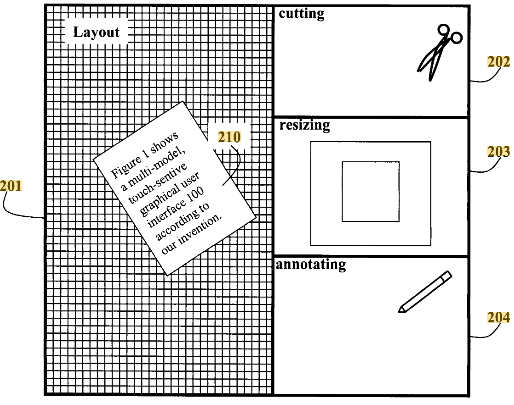 Layout

Figure 1 shows a multi-model, touch-sentive graphical user interface 100 according to our invention.

210

201

cutting

202

resizing

203

annotating

204